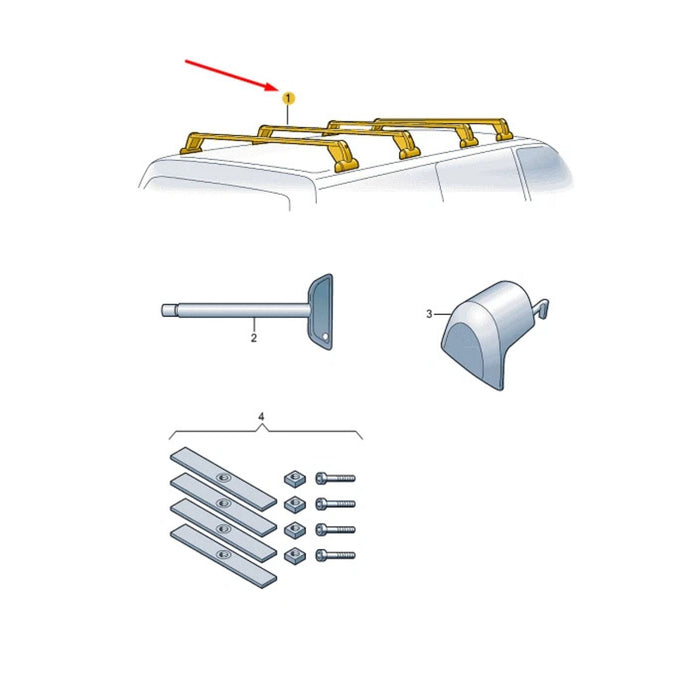 1

2

3

4