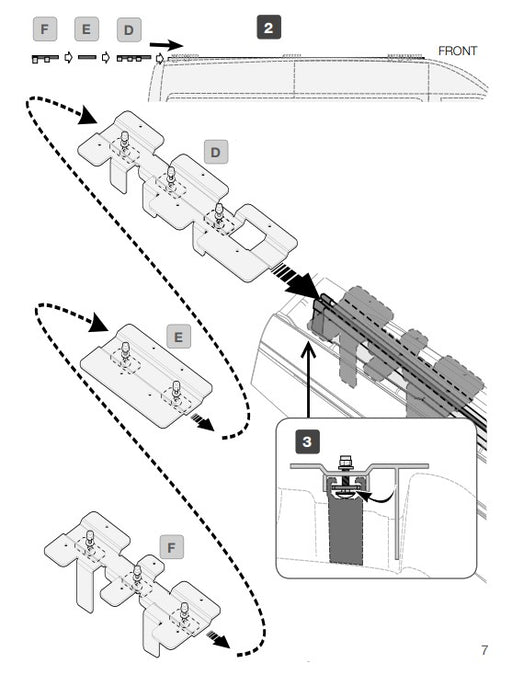 F E D

2

FRONT

D

E

3

F

7