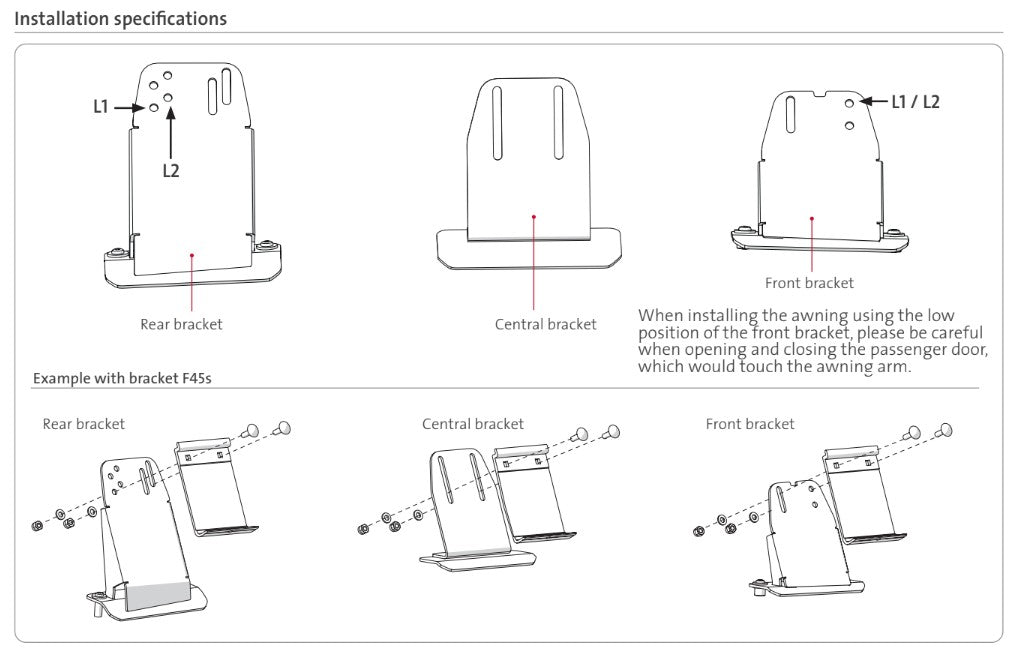 Installation specifications

L1

L2

Rear bracket

Central bracket

L1 / L2

Front bracket

When installing the awning using the low position of the front bracket, please be careful when opening and closing the passenger door, which would touch the awning arm.

Example with bracket F45s

Rear bracket

Central bracket

Front bracket