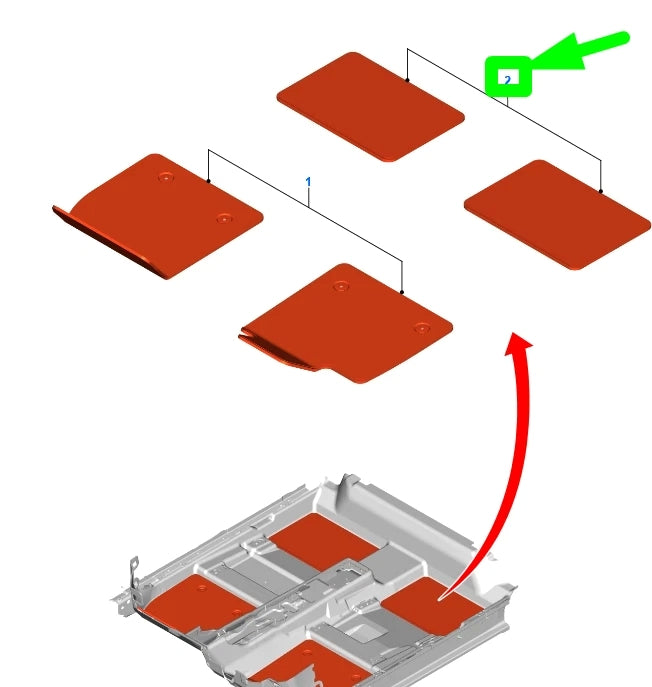 2

1